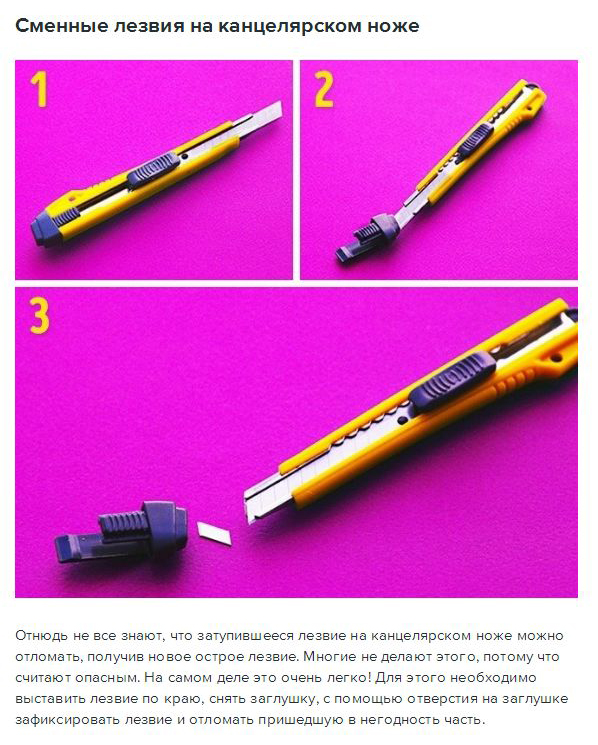 Сменные лезвия на канцелярском ноже

1

2

3

Отнюдь не все знают, что затупившееся лезвие на канцелярском ноже можно отломать, получив новое острое лезвие. Многие не делают этого, потому что считают опасным. На самом деле это очень легко! Для этого необходимо выставить лезвие по краю, снять заглушку, с помощью отверстия на заглушке зафиксировать лезвие и отломать пришедшую в негодность часть.