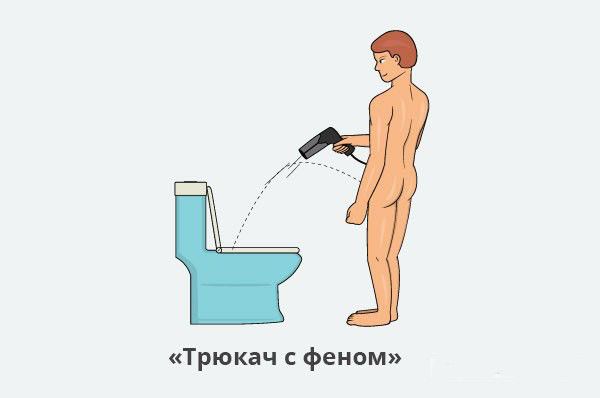 «Трюкач с феном»