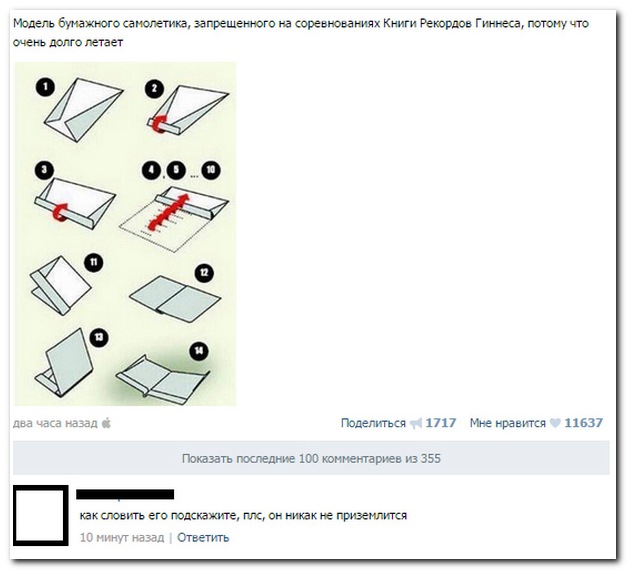 Модель бумажного самолетика, запрещенного на соревнованиях Книги Рекордов Гиннеса, потому что очень долго летает

1
2
3
4, 5 ... 10
11
12
13
14

два часа назад

Поделиться 1717 Мне нравится 11637

Показать последние 100 комментариев из 355

как словить его подскажите, плс, он никак не приземлится

10 минут назад | Ответить