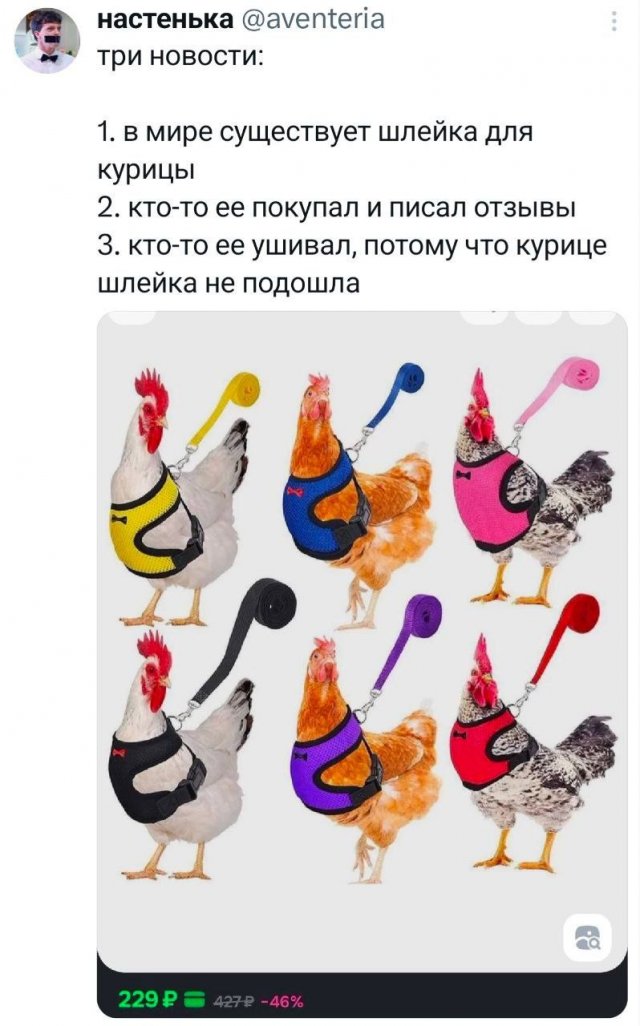 настенька @aventeria
три новости:

1. в мире существует шлейка для курицы
2. кто-то ее покупал и писал отзывы
3. кто-то ее ушивал, потому что курице шлейка не подошла

229 ₽ 427 ₽ -46%