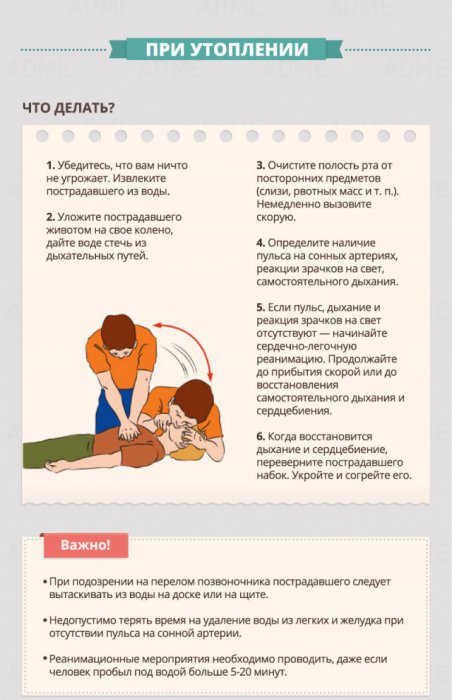 ПРИ УТОПЛЕНИИ

ЧТО ДЕЛАТЬ?

1. Убедитесь, что вам ничто не угрожает. Извлеките пострадавшего из воды.

2. Уложите пострадавшего животом на свое колено, дайте воде стечь из дыхательных путей.

3. Очистите полость рта от посторонних предметов (слизи, рвотных масс и т. п.). Немедленно вызовите скорую.

4. Определите наличие пульса на сонных артериях, реакции зрачков на свет, самостоятельного дыхания.

5. Если пульс, дыхание и реакция зрачков на свет отсутствуют — начинайте сердечно-легочную реанимацию. Продолжайте до прибытия скорой или до восстановления самостоятельного дыхания и сердцебиения.

6. Когда восстановится дыхание и сердцебиение, переверните пострадавшего набок. Укройте и согрейте его.

Важно!

• При подозрении на перелом позвоночника пострадавшего следует вытаскивать из воды на доске или на щите.

• Недопустимо терять время на удаление воды из легких и желудка при отсутствии пульса на сонной артерии.

• Реанимационные мероприятия необходимо проводить, даже если человек пробыл под водой больше 5-20 минут.