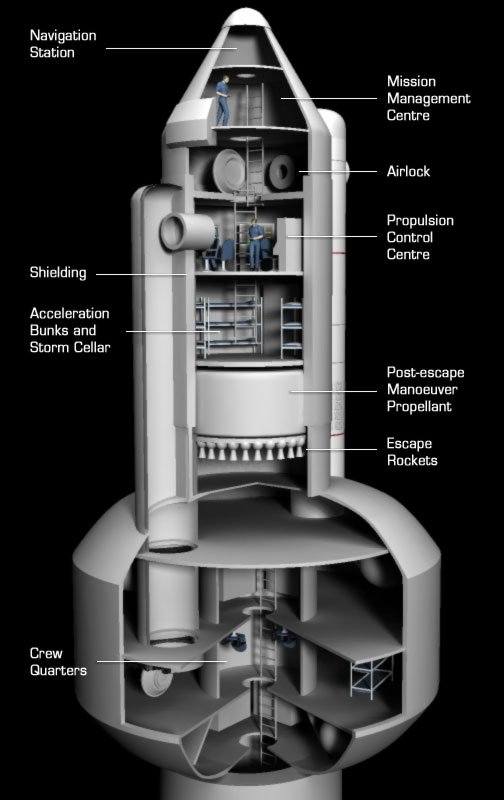 Navigation Station

Mission Management Centre

Airlock

Propulsion Control Centre

Shielding

Acceleration Bunks and Storm Cellar

Post-escape Manoeuver Propellant

Escape Rockets

Crew Quarters