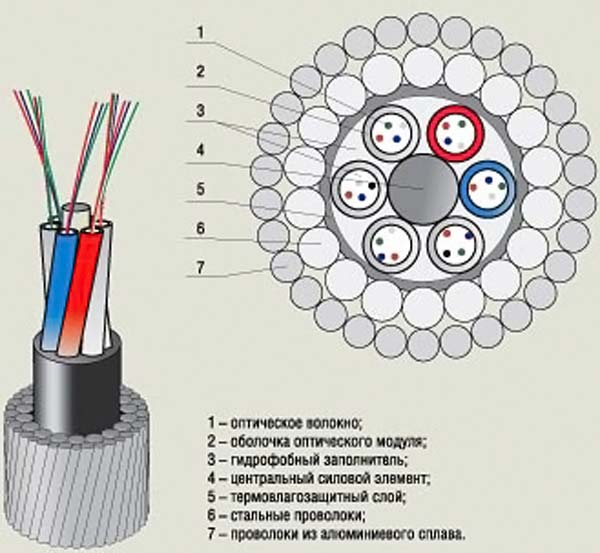 1
2
3
4
5
6
7

1 – оптическое волокно;
2 – оболочка оптического модуля;
3 – гидрофобный заполнитель;
4 – центральный силовой элемент;
5 – термовлагозащитный слой;
6 – стальные проволоки;
7 – проволоки из алюминиевого сплава.