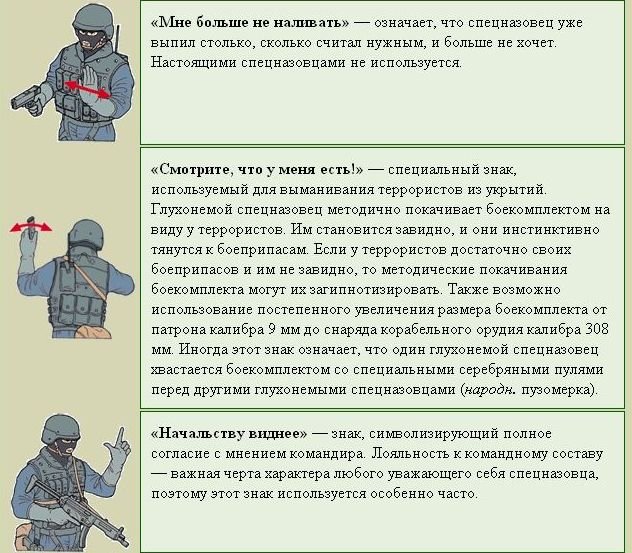 «Мне больше не наливать» — означает, что спецназовец уже выпил столько, сколько считал нужным, и больше не хочет. Настоящими спецназовцами не используется.

«Смотрите, что у меня есть!» — специальный знак, используемый для выманивания террористов из укрытий. Глухонемой спецназовец методично покачивает боекомплектом на виду у террористов. Им становится завидно, и они инстинктивно тянутся к боеприпасам. Если у террористов достаточно своих боеприпасов и им не завидно, то методические покачивания боекомплекта могут их загипнотизировать. Также возможно использование постепенного увеличения размера боекомплекта от патрона калибра 9 мм до снаряда корабельного орудия калибра 308 мм. Иногда этот знак означает, что один глухонемой спецназовец хвастается боекомплектом со специальными серебряными пулями перед другими глухонемыми спецназовцами (народн. пузомерка).

«Начальству виднее» — знак, символизирующий полное согласие с мнением командира. Лояльность к командному составу — важная черта характера любого уважающего себя спецназовца, поэтому этот знак используется особенно часто.