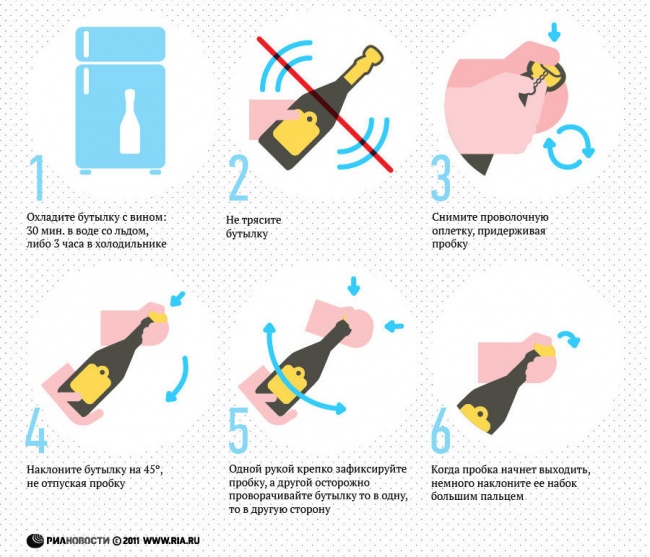 1

Охладите бутылку с вином: 30 мин. в воде со льдом, либо 3 часа в холодильнике

2

Не трясите бутылку

3

Снимите проволочную оплетку, придерживая пробку

4

Наклоните бутылку на 45°, не отпуская пробку

5

Одной рукой крепко зафиксируйте пробку, а другой осторожно проворачивайте бутылку то в одну, то в другую сторону

6

Когда пробка начнет выходить, немного наклоните ее набок большим пальцем

РИАНОВОСТИ © 2011 WWW.RIA.RU