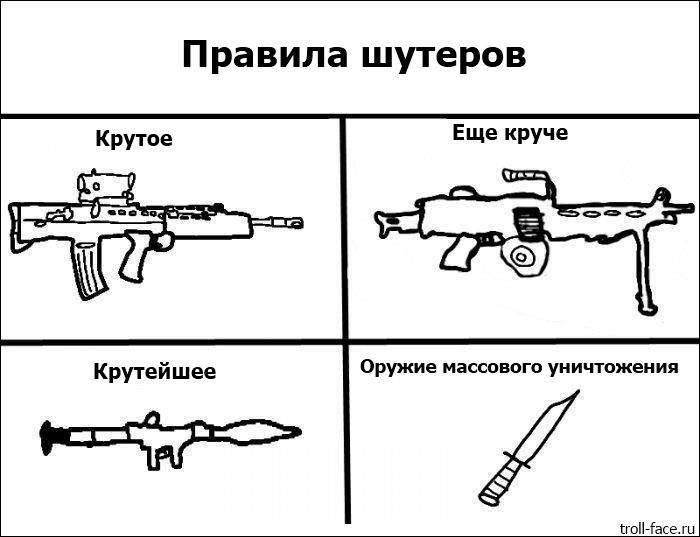 Правила шутеров

Крутое

Еще круче

Крутейшее

Оружие массового уничтожения

troll-face.ru