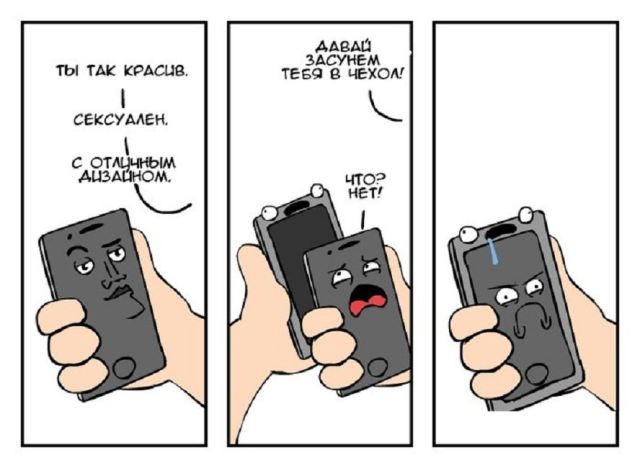 ТЫ ТАК КРАСИВ.

СЕКСУАЛЕН.

С ОТЛИЧНЫМ ДИЗАЙНОМ.

ДАВАЙ ЗАСУНЕМ ТЕБЯ В ЧЕХОЛ!

ЧТО? НЕТ!