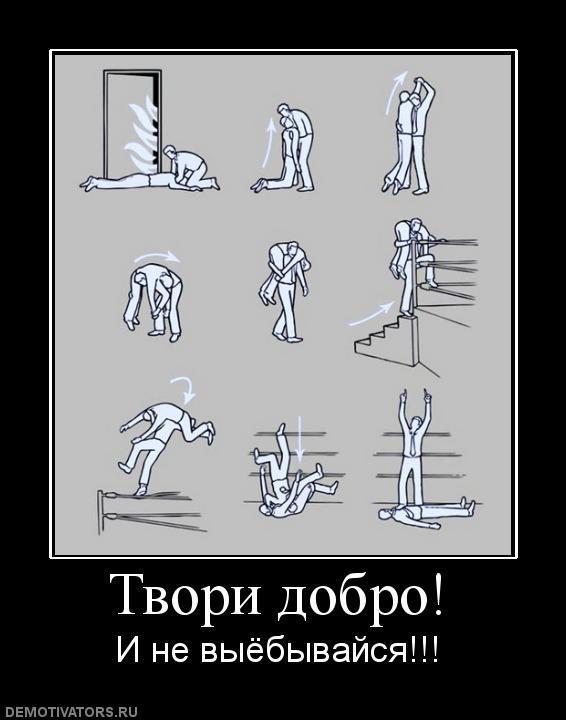 Твори добро!
И не выёбывайся!!!

DEMOTIVATORS.RU