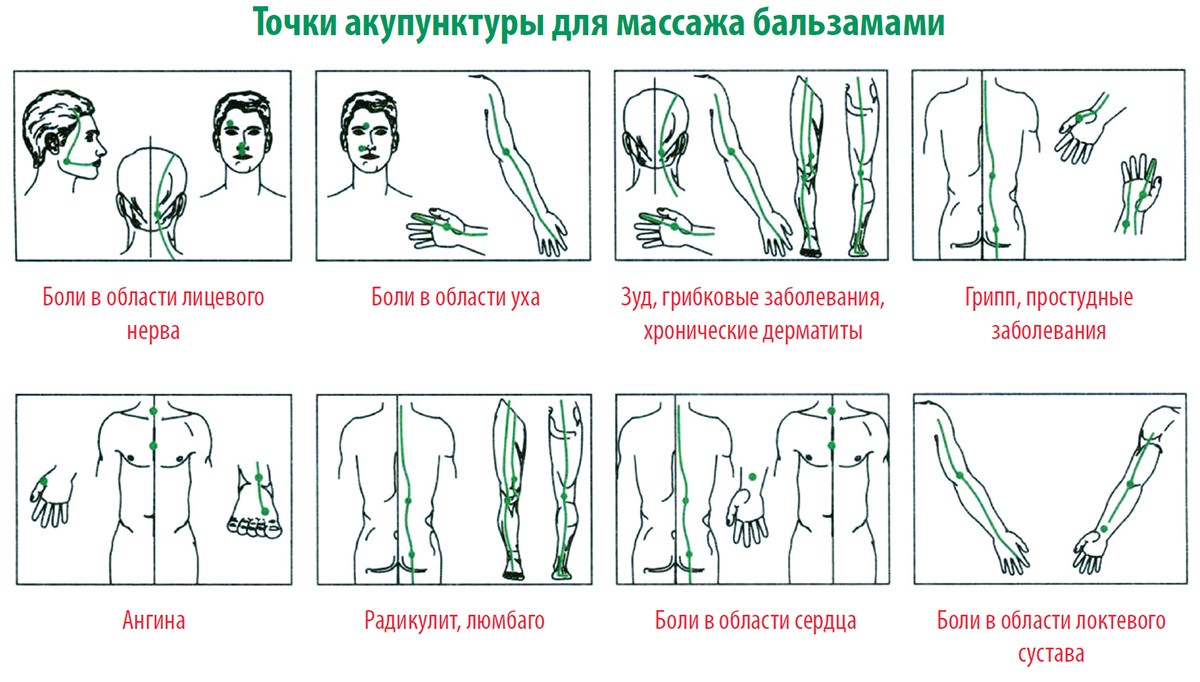 Точки акупунктуры для массажа бальзамами

Боли в области лицевого нерва

Боли в области уха

Зуд, грибковые заболевания, хронические дерматиты

Грипп, простудные заболевания

Ангина

Радикулит, люмбаго

Боли в области сердца

Боли в области локтевого сустава